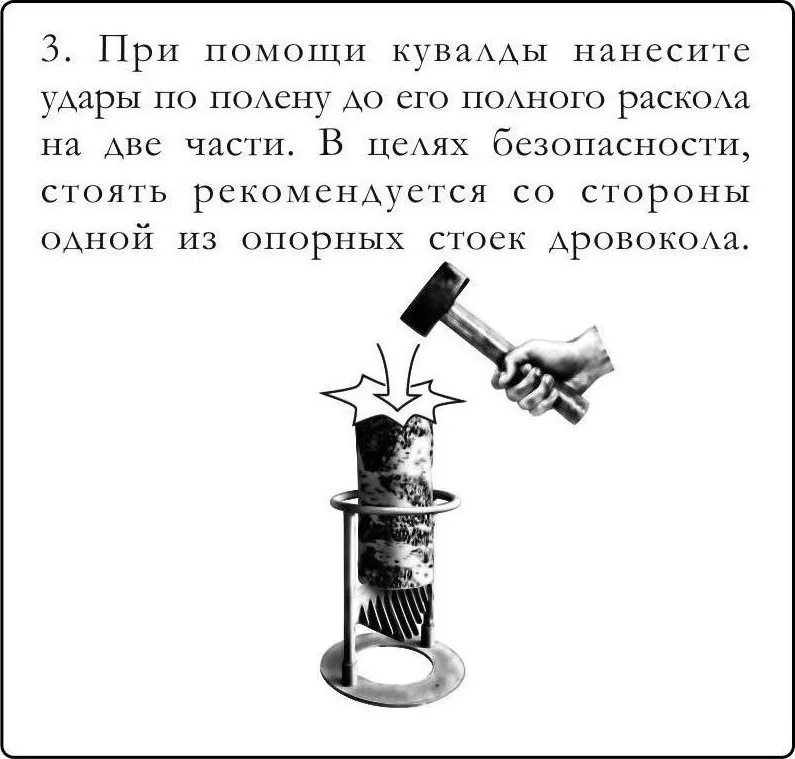 3. При помощи кувалды нанесите удары по полену до его полного раскола на две части. В целях безопасности, стоять рекомендуется со стороны одной из опорных стоек дровокола.