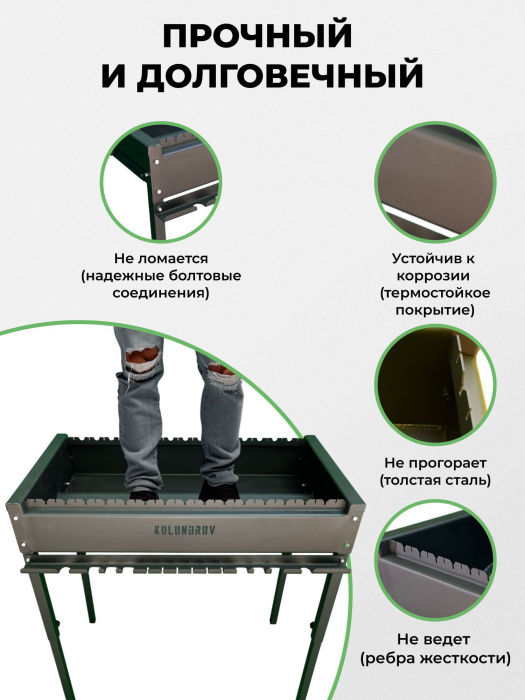 ПРОЧНЫЙ И ДОЛГОВЕЧНЫЙ

Не ломается (надежные болтовые соединения)

Устойчив к коррозии (термостойкое покрытие)

Не прогорает (толстая сталь)

KOLUNDROV

Не ведет (ребра жесткости)