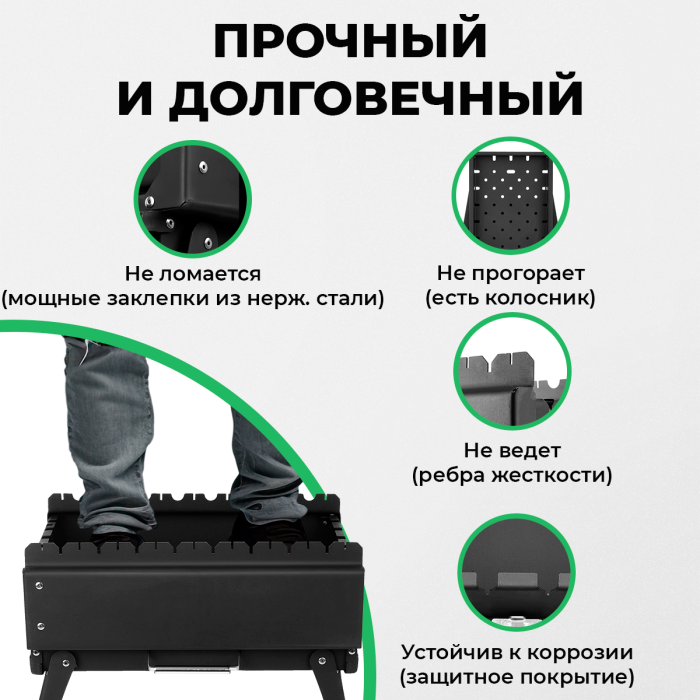 ПРОЧНЫЙ И ДОЛГОВЕЧНЫЙ

Не ломается (мощные заклепки из нерж. стали)

Не прогорает (есть колосник)

Не ведет (ребра жесткости)

Устойчив к коррозии (защитное покрытие)