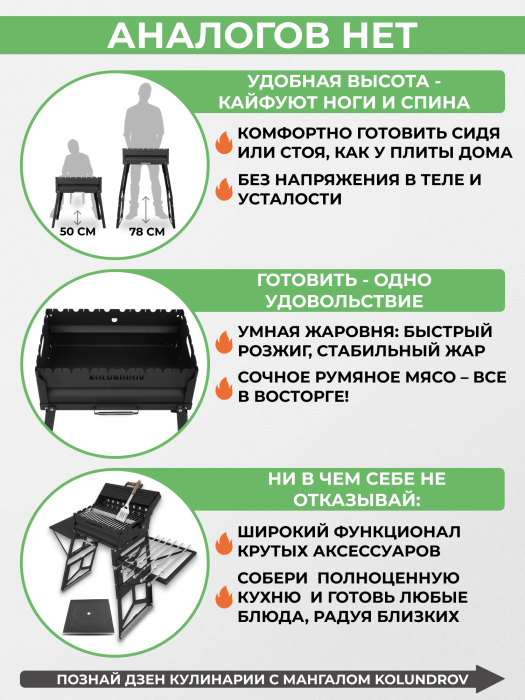 АНАЛОГОВ НЕТ

УДОБНАЯ ВЫСОТА - КАЙФУЮТ НОГИ И СПИНА

50 СМ

78 СМ

КОМФОРТНО ГОТОВИТЬ СИДЯ ИЛИ СТОЯ, КАК У ПЛИТЫ ДОМА

БЕЗ НАПРЯЖЕНИЯ В ТЕЛЕ И УСТАЛОСТИ

ГОТОВИТЬ - ОДНО УДОВОЛЬСТВИЕ

KOLUNDROV

УМНАЯ ЖАРОВНЯ: БЫСТРЫЙ РОЗЖИГ, СТАБИЛЬНЫЙ ЖАР

СОЧНОЕ РУМЯНОЕ МЯСО – ВСЕ В ВОСТОРГЕ!

НИ В ЧЕМ СЕБЕ НЕ ОТКАЗЫВАЙ:

ШИРОКИЙ ФУНКЦИОНАЛ КРУТЫХ АКСЕССУАРОВ

СОБЕРИ ПОЛНОЦЕННУЮ КУХНЮ И ГОТОВЬ ЛЮБЫЕ БЛЮДА, РАДУЯ БЛИЗКИХ

ПОЗНАЙ ДЗЕН КУЛИНАРИИ С МАНГАЛОМ KOLUNDROV