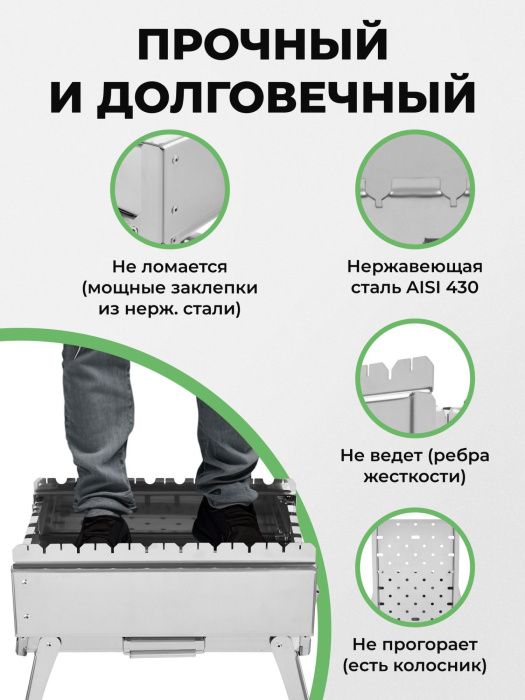 ПРОЧНЫЙ И ДОЛГОВЕЧНЫЙ

Не ломается (мощные заклепки из нерж. стали)

Нержавеющая сталь AISI 430

Не ведет (ребра жесткости)

Не прогорает (есть колосник)