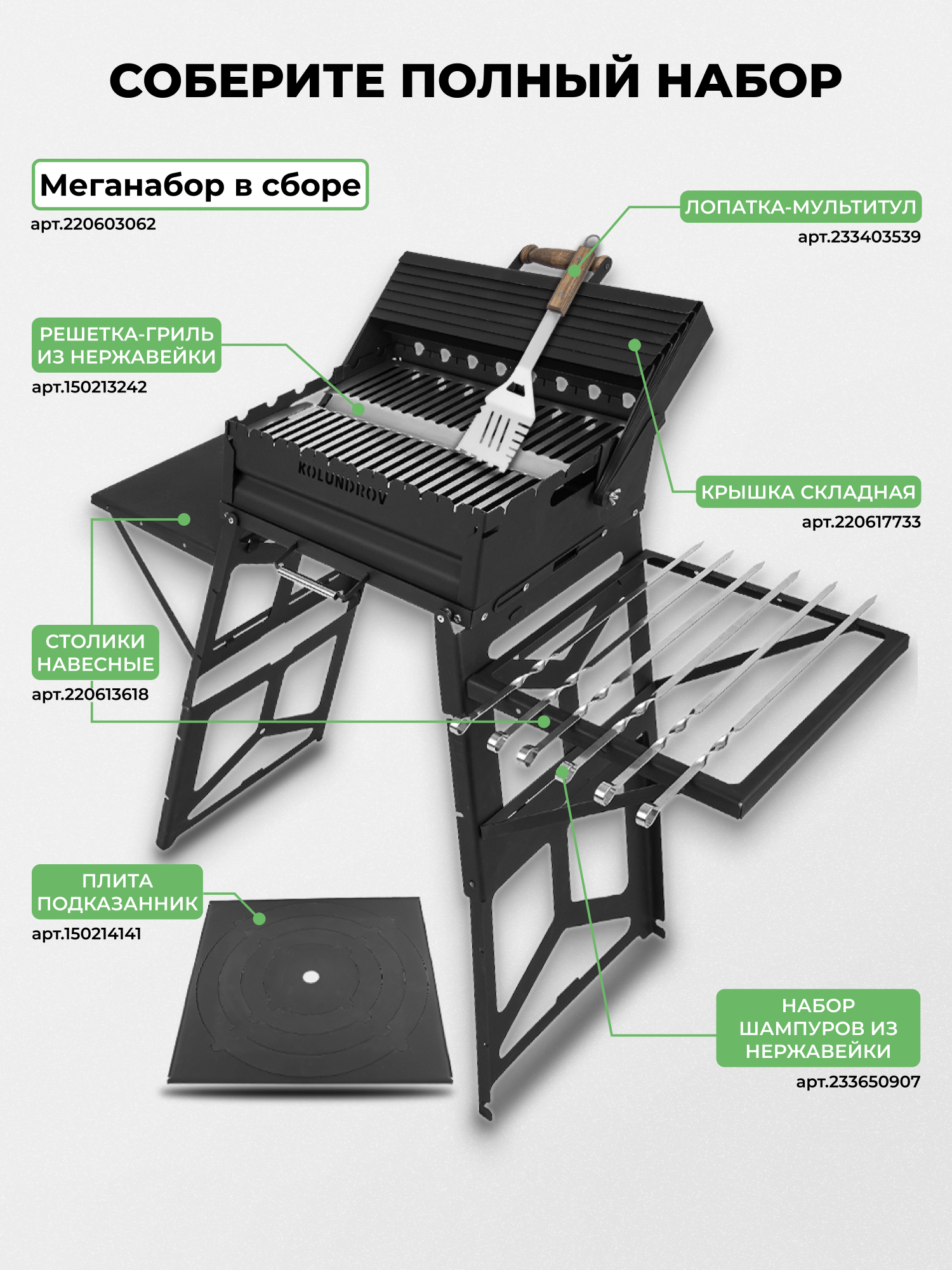 СОБЕРИТЕ ПОЛНЫЙ НАБОР

Меганабор в сборе
арт.220603062

ЛОПАТКА-МУЛЬТИТУЛ
арт.233403539

РЕШЕТКА-ГРИЛЬ ИЗ НЕРЖАВЕЙКИ
арт.150213242

KOLUNDROV

КРЫШКА СКЛАДНАЯ
арт.220617733

СТОЛИКИ НАВЕСНЫЕ
арт.220613618

ПЛИТА ПОДКАЗАННИК
арт.150214141

НАБОР ШАМПУРОВ ИЗ НЕРЖАВЕЙКИ
арт.233650907