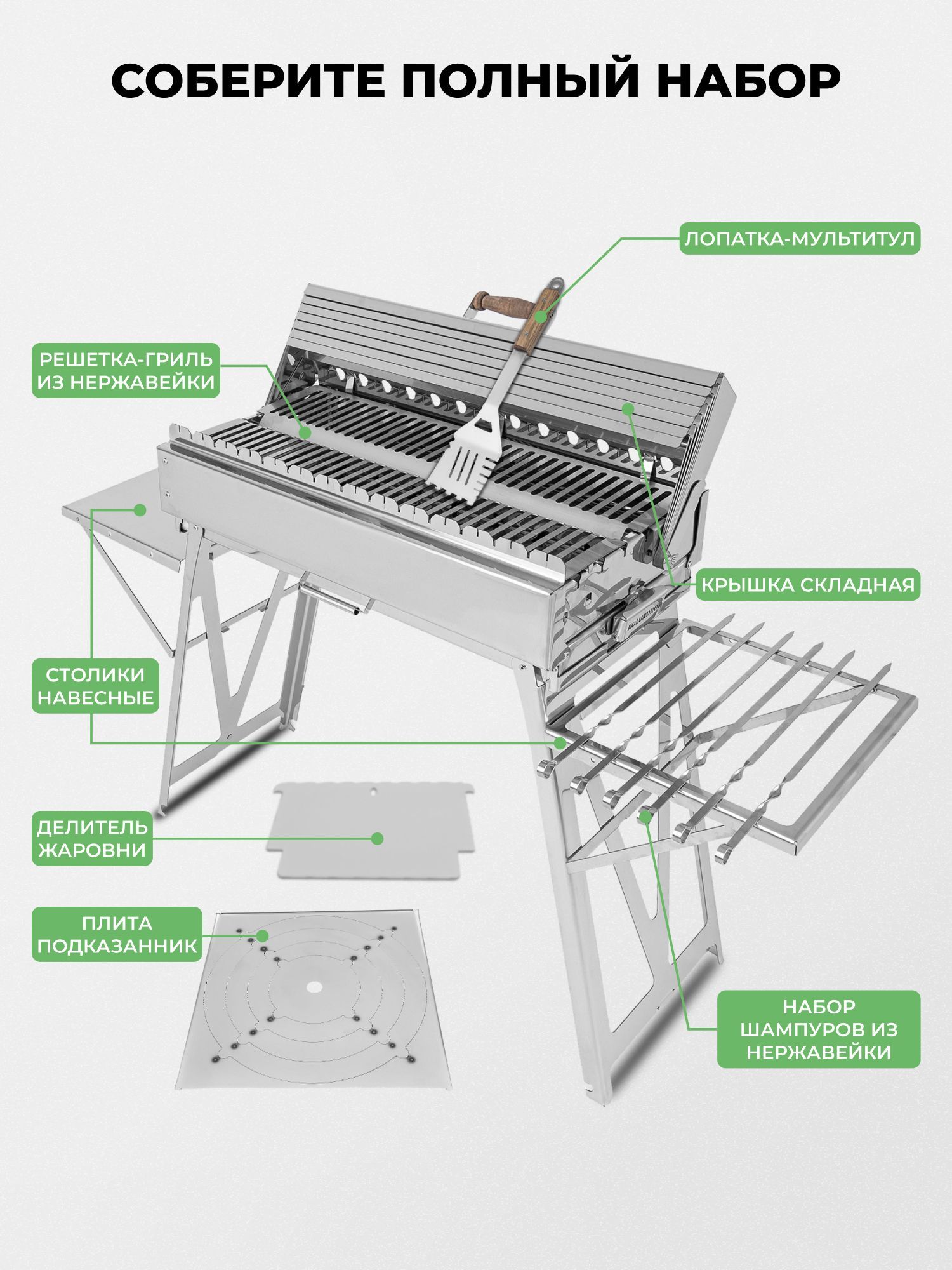 СОБЕРИТЕ ПОЛНЫЙ НАБОР

ЛОПАТКА-МУЛЬТИТУЛ

РЕШЕТКА-ГРИЛЬ ИЗ НЕРЖАВЕЙКИ

КРЫШКА СКЛАДНАЯ

KOLUNDROV

СТОЛИКИ НАВЕСНЫЕ

ДЕЛИТЕЛЬ ЖАРОВНИ

ПЛИТА ПОДКАЗАННИК

НАБОР ШАМПУРОВ ИЗ НЕРЖАВЕЙКИ