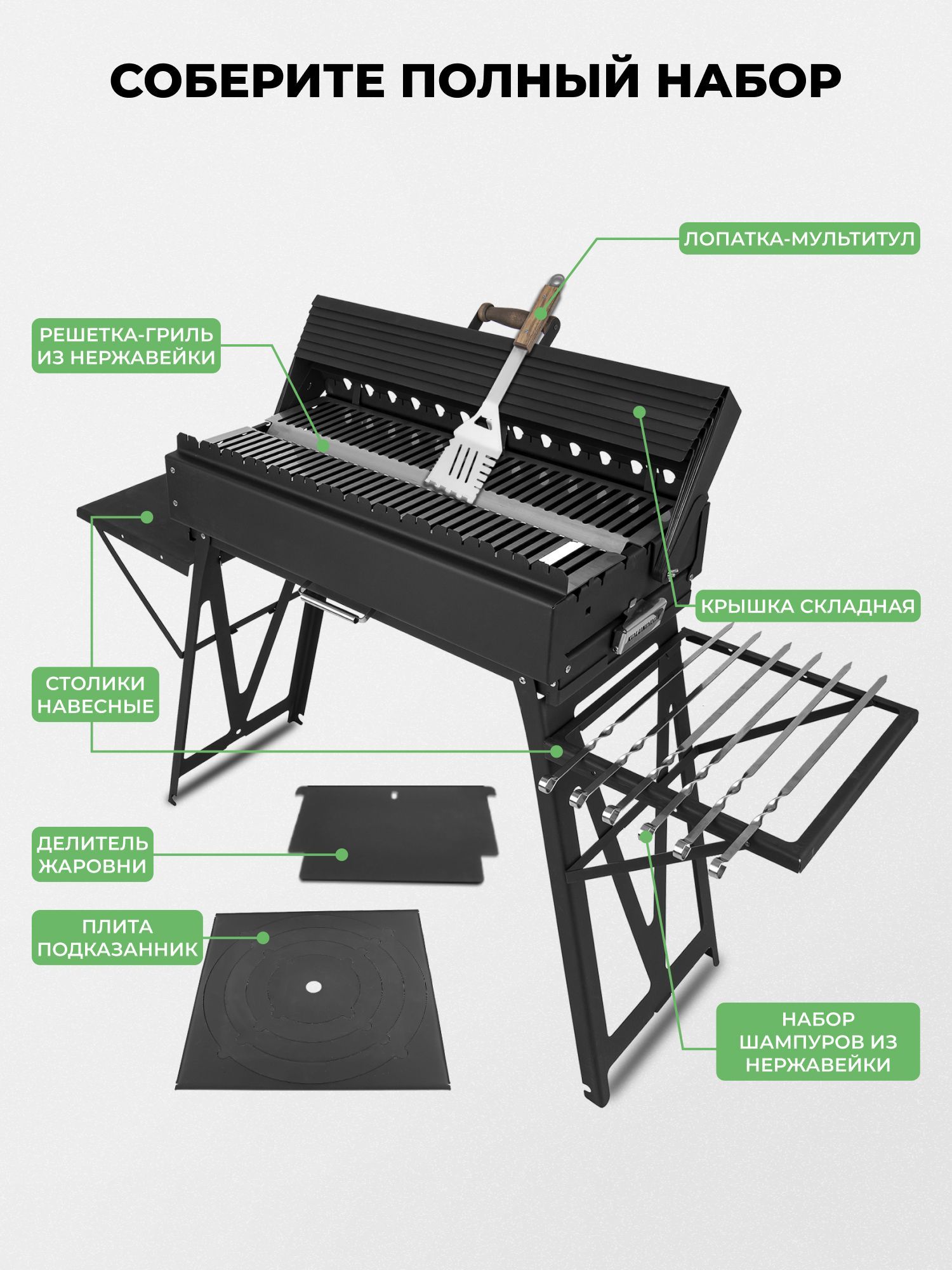 СОБЕРИТЕ ПОЛНЫЙ НАБОР

ЛОПАТКА-МУЛЬТИТУЛ

РЕШЕТКА-ГРИЛЬ ИЗ НЕРЖАВЕЙКИ

КРЫШКА СКЛАДНАЯ

СТОЛИКИ НАВЕСНЫЕ

ДЕЛИТЕЛЬ ЖАРОВНИ

ПЛИТА ПОДКАЗАННИК

НАБОР ШАМПУРОВ ИЗ НЕРЖАВЕЙКИ