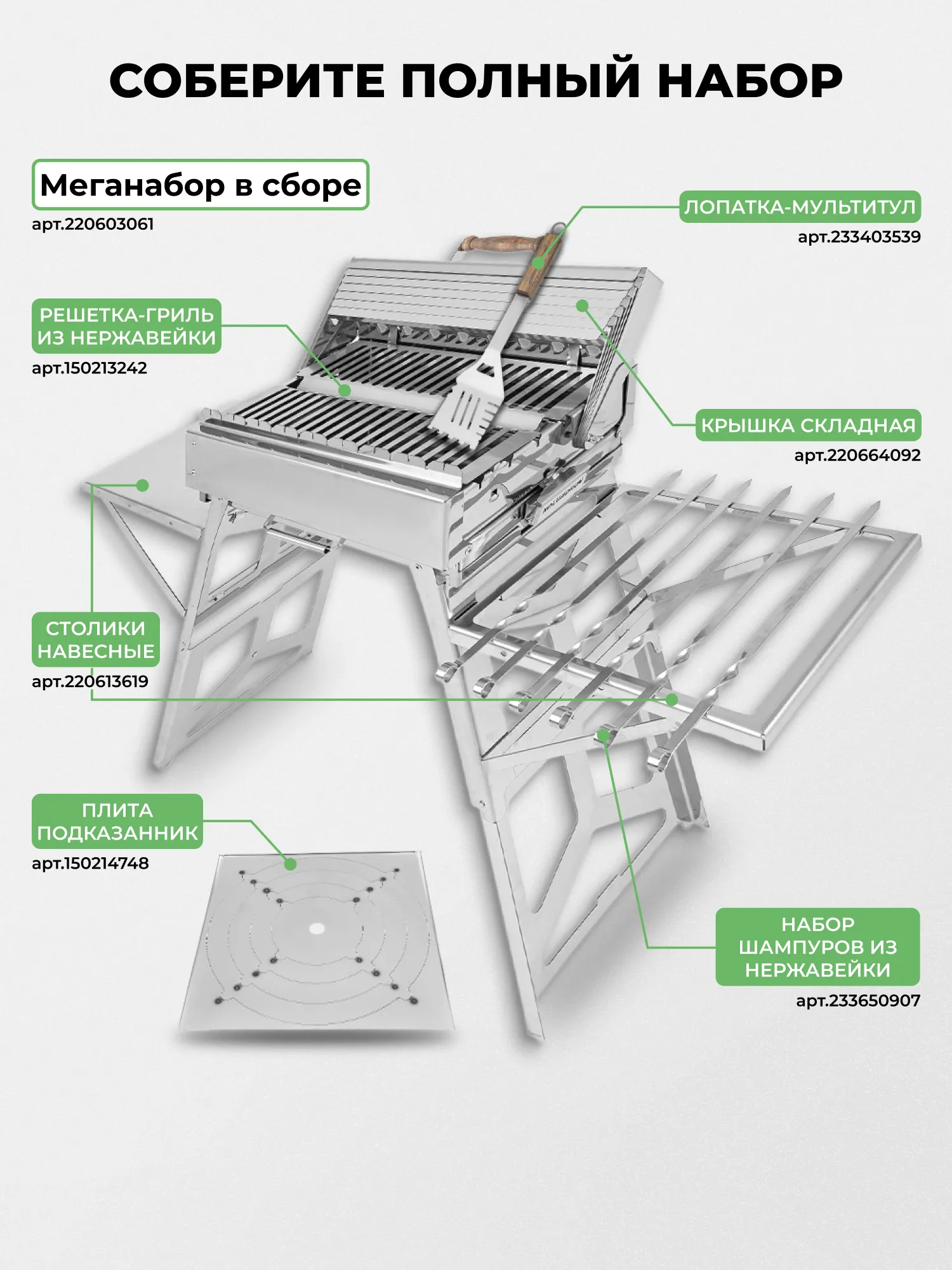 СОБЕРИТЕ ПОЛНЫЙ НАБОР

Меганабор в сборе
арт.220603061

ЛОПАТКА-МУЛЬТИТУЛ
арт.233403539

РЕШЕТКА-ГРИЛЬ ИЗ НЕРЖАВЕЙКИ
арт.150213242

КРЫШКА СКЛАДНАЯ
арт.220664092

СТОЛИКИ НАВЕСНЫЕ
арт.220613619

ПЛИТА ПОДКАЗАННИК
арт.150214748

НАБОР ШАМПУРОВ ИЗ НЕРЖАВЕЙКИ
арт.233650907