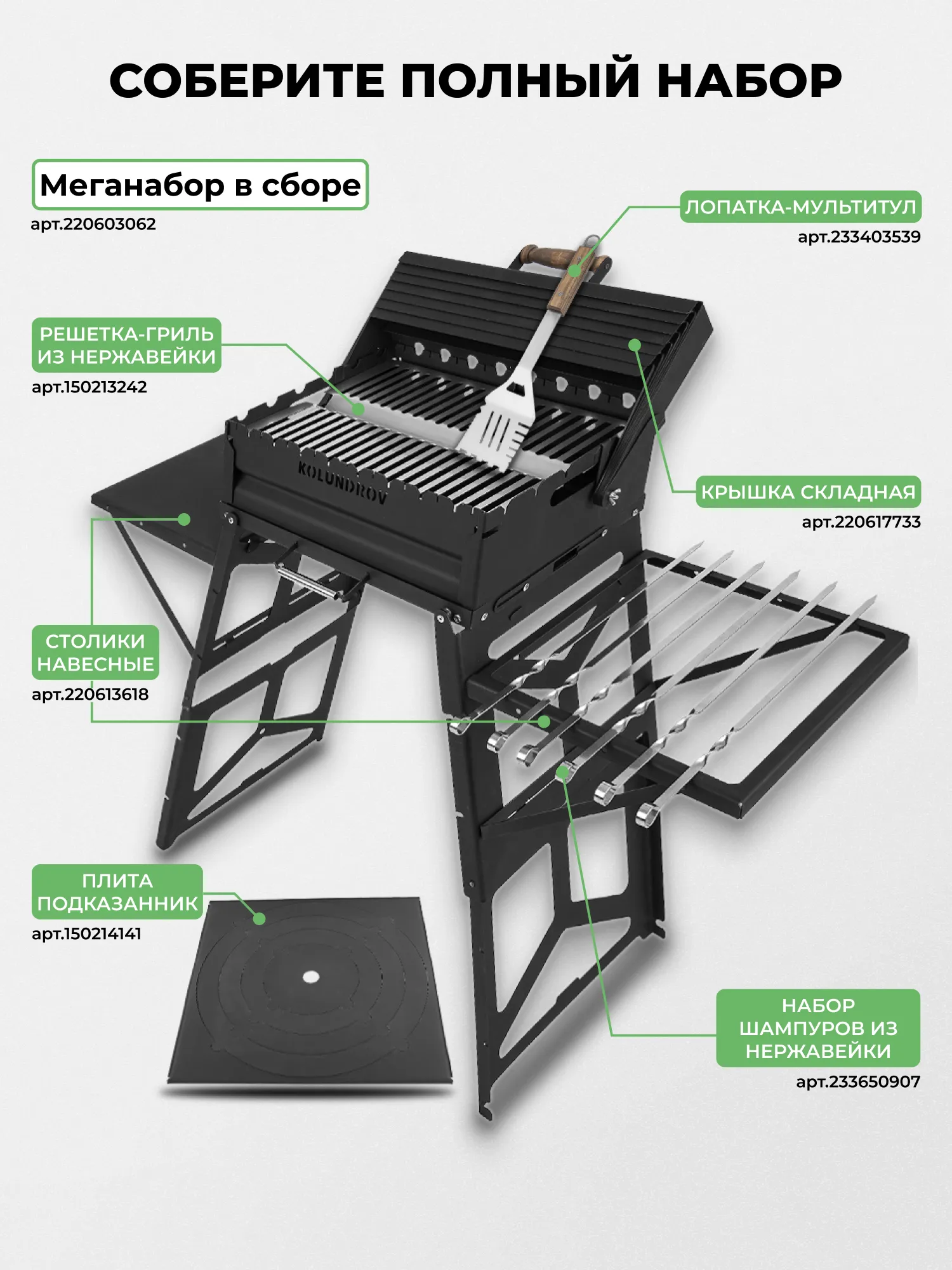 СОБЕРИТЕ ПОЛНЫЙ НАБОР

Меганабор в сборе
арт.220603062

ЛОПАТКА-МУЛЬТИТУЛ
арт.233403539

РЕШЕТКА-ГРИЛЬ ИЗ НЕРЖАВЕЙКИ
арт.150213242

KOLUNDROV

КРЫШКА СКЛАДНАЯ
арт.220617733

СТОЛИКИ НАВЕСНЫЕ
арт.220613618

ПЛИТА ПОДКАЗАННИК
арт.150214141

НАБОР ШАМПУРОВ ИЗ НЕРЖАВЕЙКИ
арт.233650907