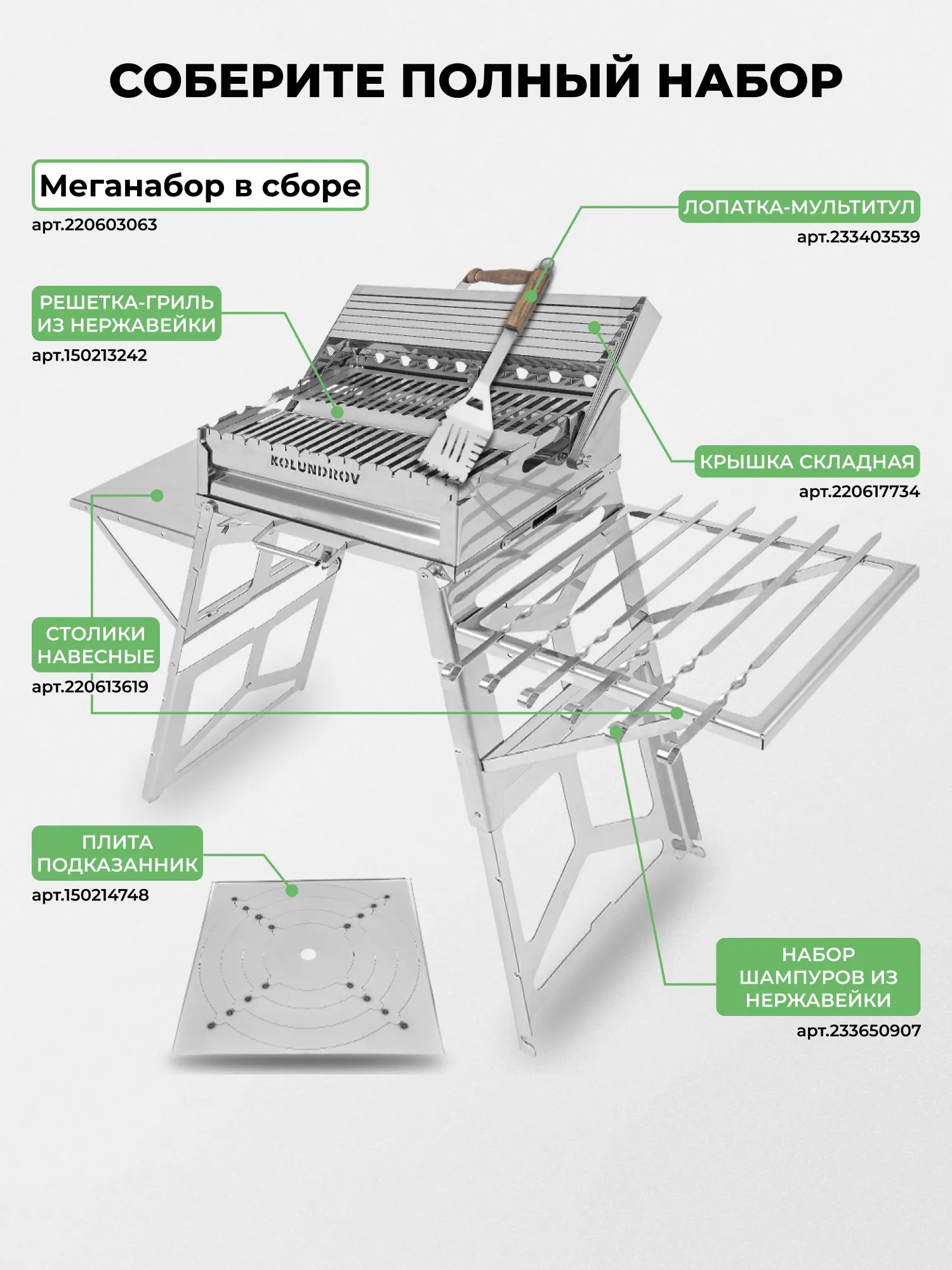 СОБЕРИТЕ ПОЛНЫЙ НАБОР

Меганабор в сборе
арт.220603063

ЛОПАТКА-МУЛЬТИТУЛ
арт.233403539

РЕШЕТКА-ГРИЛЬ ИЗ НЕРЖАВЕЙКИ
арт.150213242

KOLUNDROV

КРЫШКА СКЛАДНАЯ
арт.220617734

СТОЛИКИ НАВЕСНЫЕ
арт.220613619

ПЛИТА ПОДКАЗАННИК
арт.150214748

НАБОР ШАМПУРОВ ИЗ НЕРЖАВЕЙКИ
арт.233650907