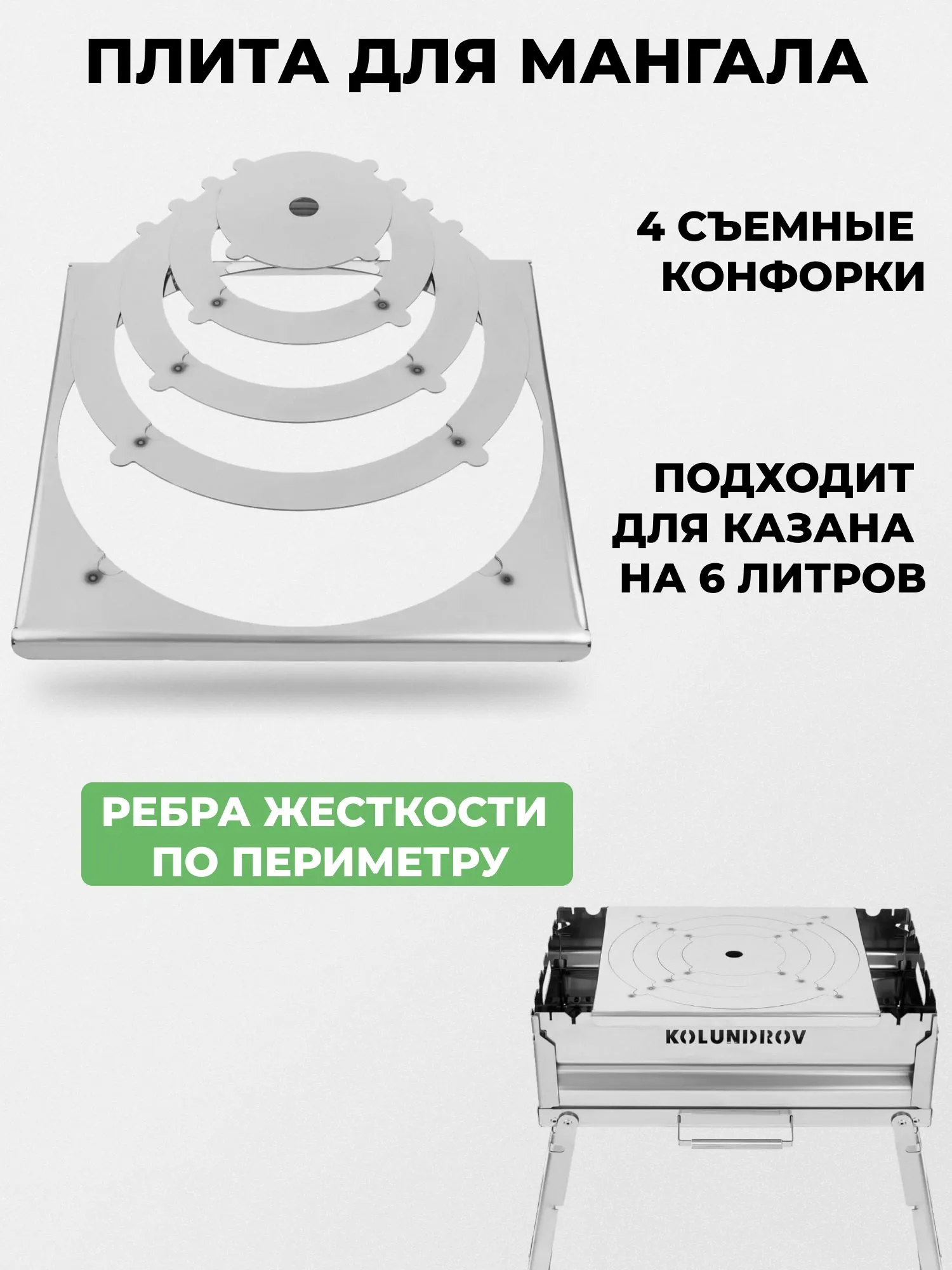 ПЛИТА ДЛЯ МАНГАЛА

4 СЪЕМНЫЕ КОНФОРКИ

ПОДХОДИТ ДЛЯ КАЗАНА НА 6 ЛИТРОВ

РЕБРА ЖЕСТКОСТИ ПО ПЕРИМЕТРУ

KOLUNDROV