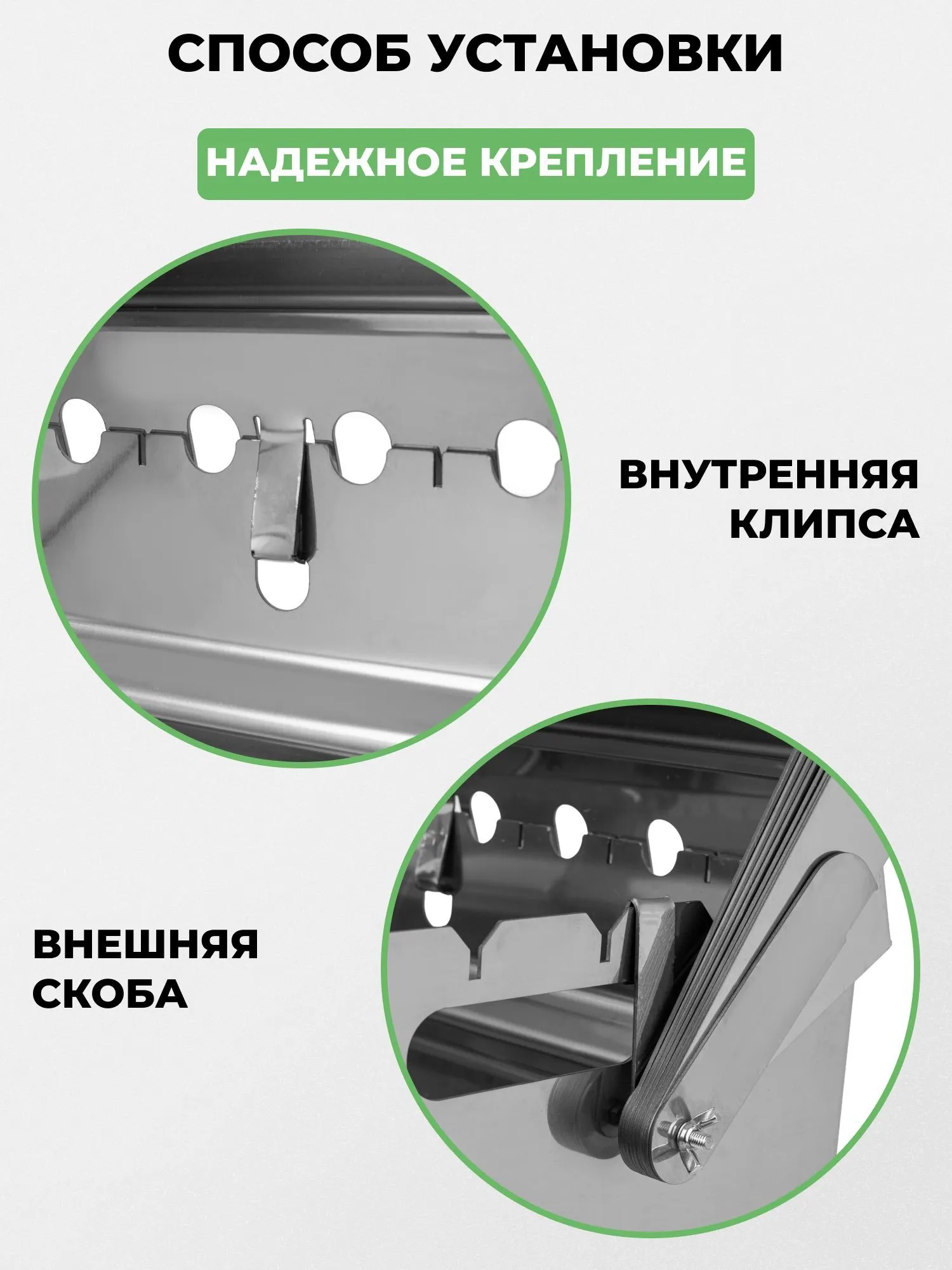 СПОСОБ УСТАНОВКИ

НАДЕЖНОЕ КРЕПЛЕНИЕ

ВНУТРЕННЯЯ КЛИПСА

ВНЕШНЯЯ СКОБА