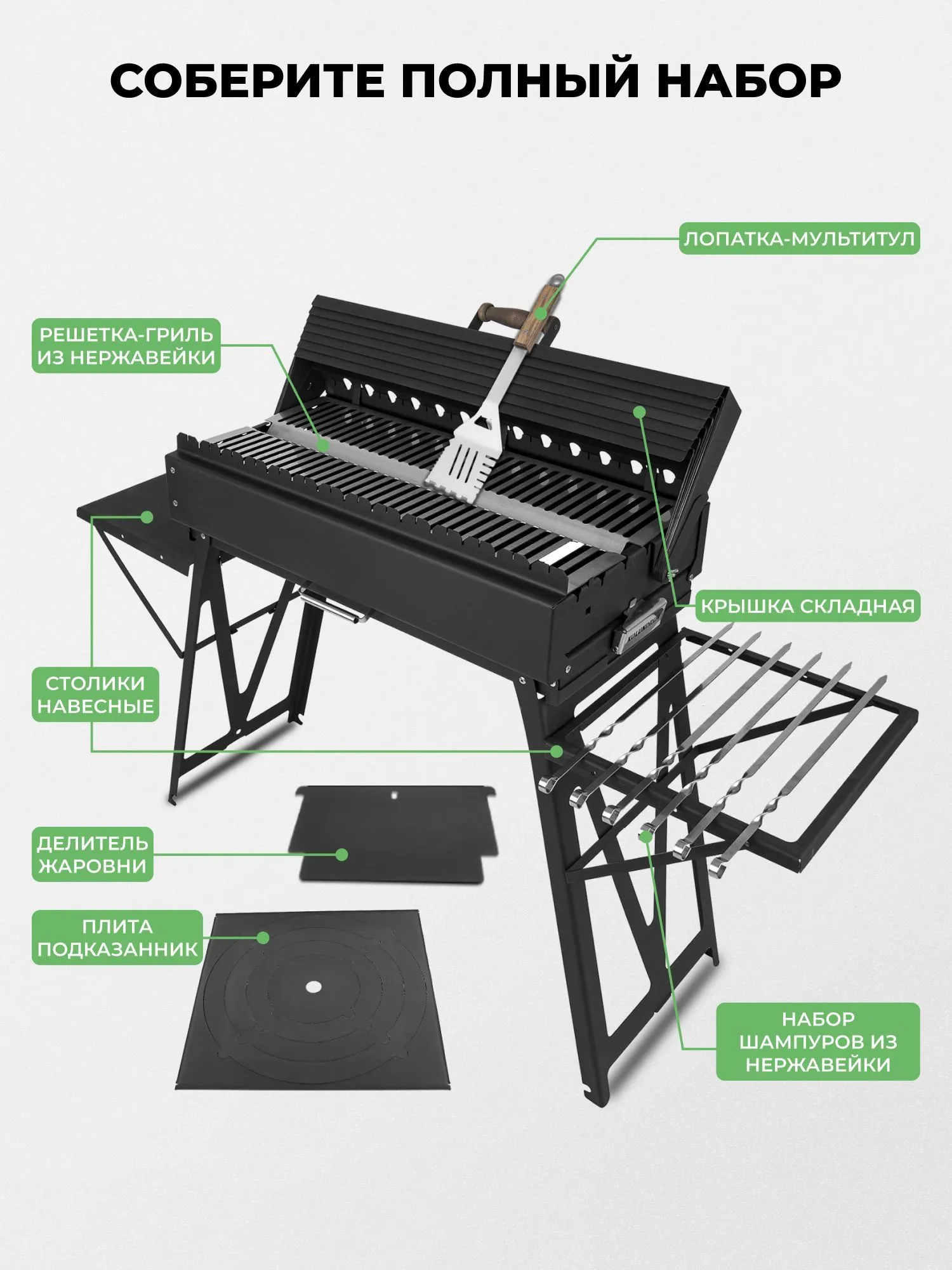 СОБЕРИТЕ ПОЛНЫЙ НАБОР

ЛОПАТКА-МУЛЬТИТУЛ

РЕШЕТКА-ГРИЛЬ ИЗ НЕРЖАВЕЙКИ

КРЫШКА СКЛАДНАЯ

СТОЛИКИ НАВЕСНЫЕ

ДЕЛИТЕЛЬ ЖАРОВНИ

ПЛИТА ПОДКАЗАННИК

НАБОР ШАМПУРОВ ИЗ НЕРЖАВЕЙКИ